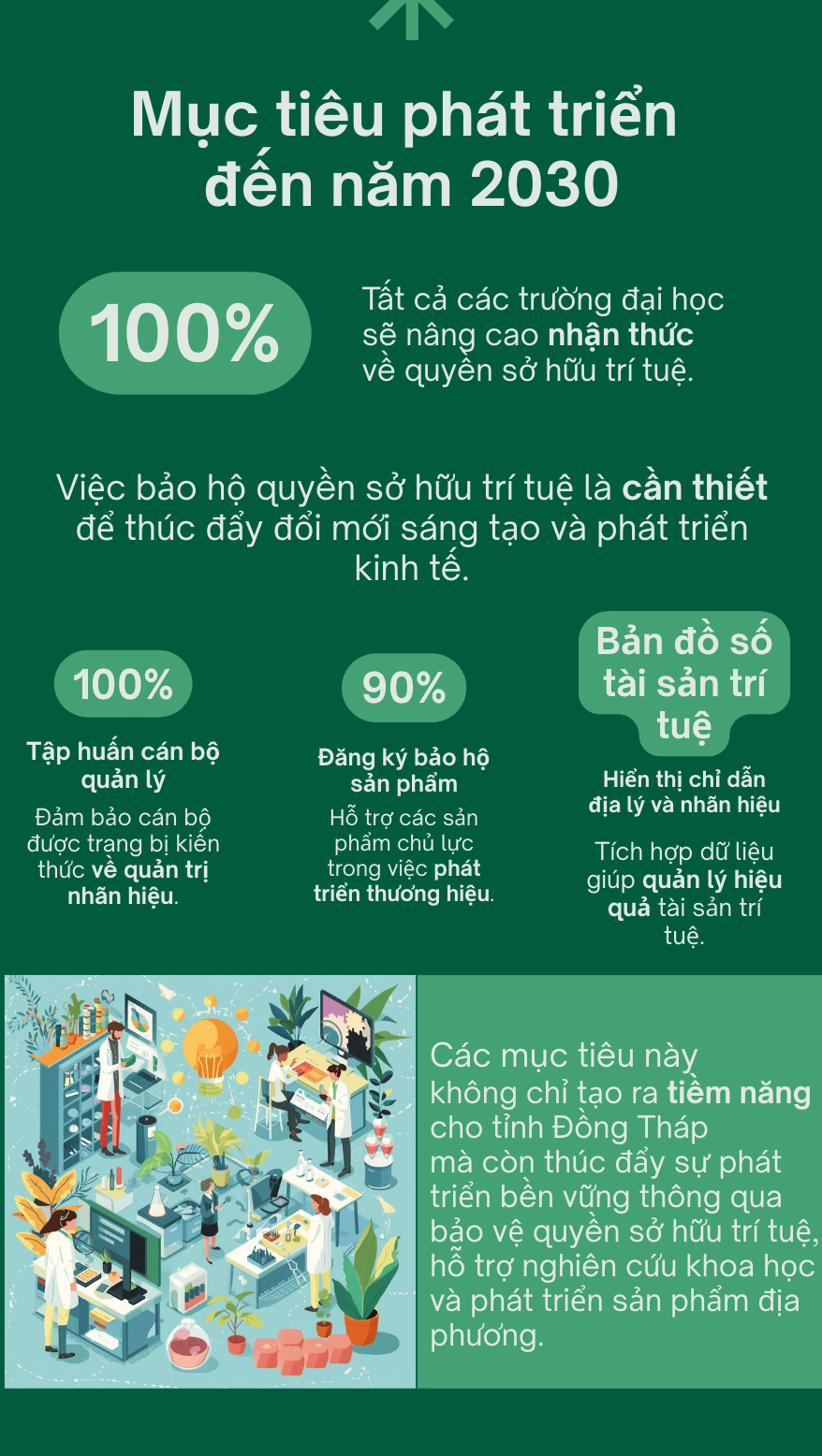 Mục tiêu phát triển đến năm 2030

100%

Tất cả các trường đại học sẽ nâng cao nhận thức về quyền sở hữu trí tuệ.

Việc bảo hộ quyền sở hữu trí tuệ là cần thiết để thúc đẩy đổi mới sáng tạo và phát triển kinh tế.

100%

Tập huấn cán bộ quản lý

Đảm bảo cán bộ được trang bị kiến thức về quản trị nhãn hiệu.

90%

Đăng ký bảo hộ sản phẩm

Hỗ trợ các sản phẩm chủ lực trong việc phát triển thương hiệu.

Bản đồ số tài sản trí tuệ

Hiển thị chỉ dẫn địa lý và nhãn hiệu

Tích hợp dữ liệu giúp quản lý hiệu quả tài sản trí tuệ.

Các mục tiêu này không chỉ tạo ra tiềm năng cho tỉnh Đồng Tháp mà còn thúc đẩy sự phát triển bền vững thông qua bảo vệ quyền sở hữu trí tuệ, hỗ trợ nghiên cứu khoa học và phát triển sản phẩm địa phương.